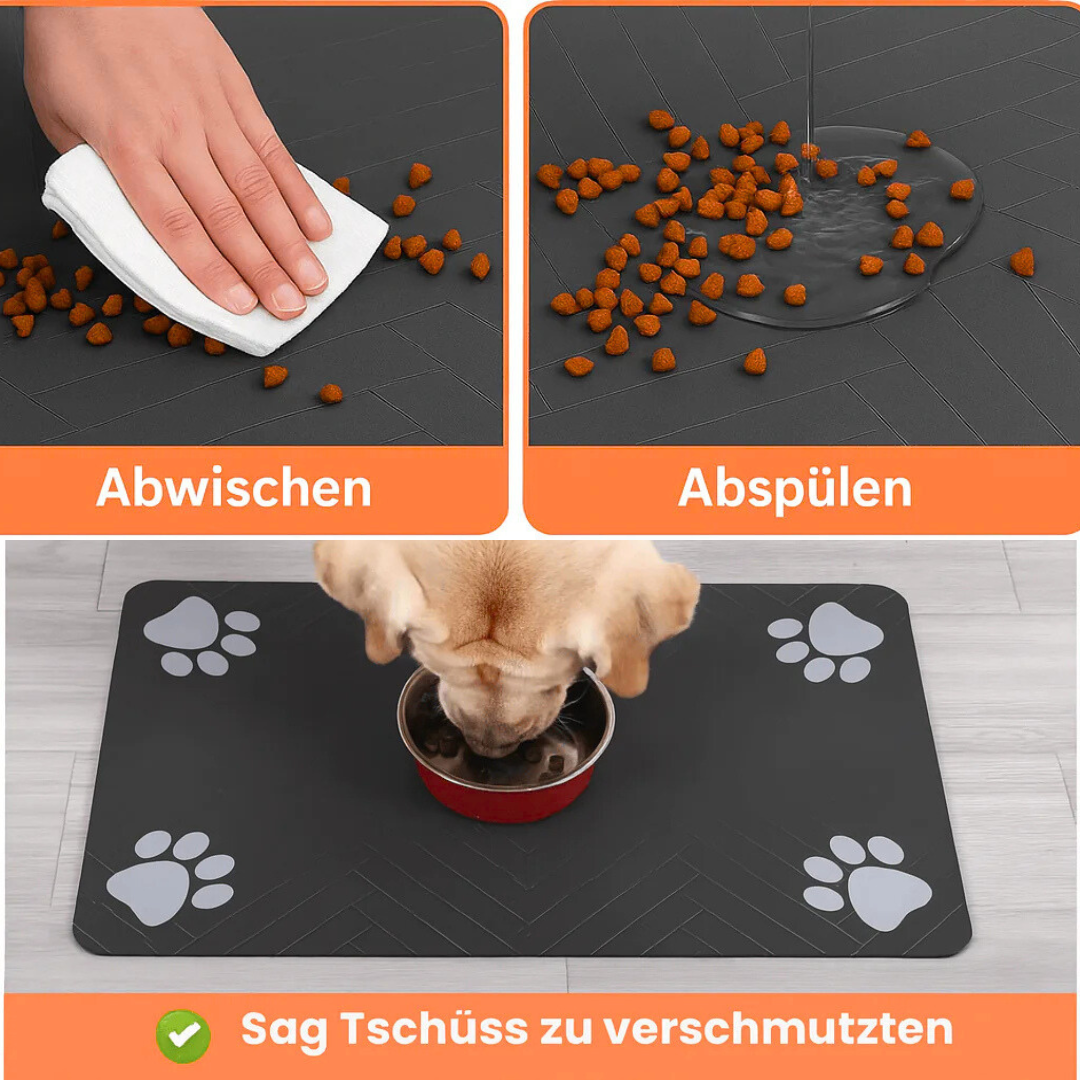 Abwischen

Abspülen

Sag Tschüss zu verschmutzten